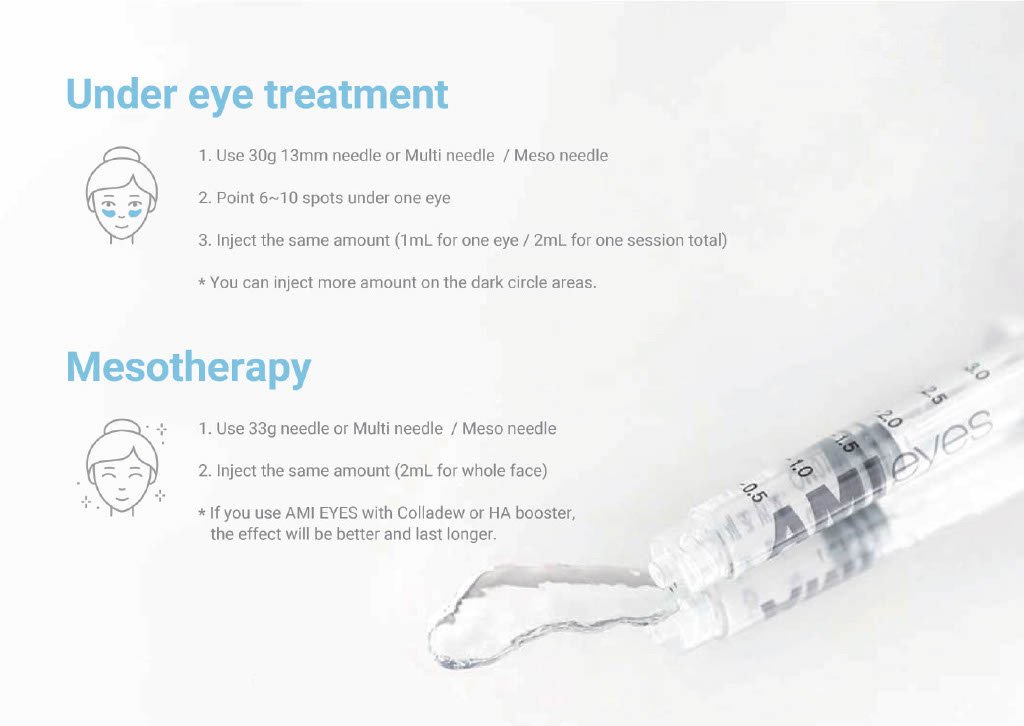 Under eye treatment

1. Use 30g 13mm needle or Multi needle / Meso needle

2. Point 6~10 spots under one eye

3. Inject the same amount (1mL for one eye / 2mL for one session total)

* You can inject more amount on the dark circle areas.

Mesotherapy

1. Use 33g needle or Multi needle / Meso needle

2. Inject the same amount (2mL for whole face)

* If you use AMI EYES with Colladew or HA booster, the effect will be better and last longer.

3.0
2.5
2.0
1.5
1.0
0.5
AMI eyes