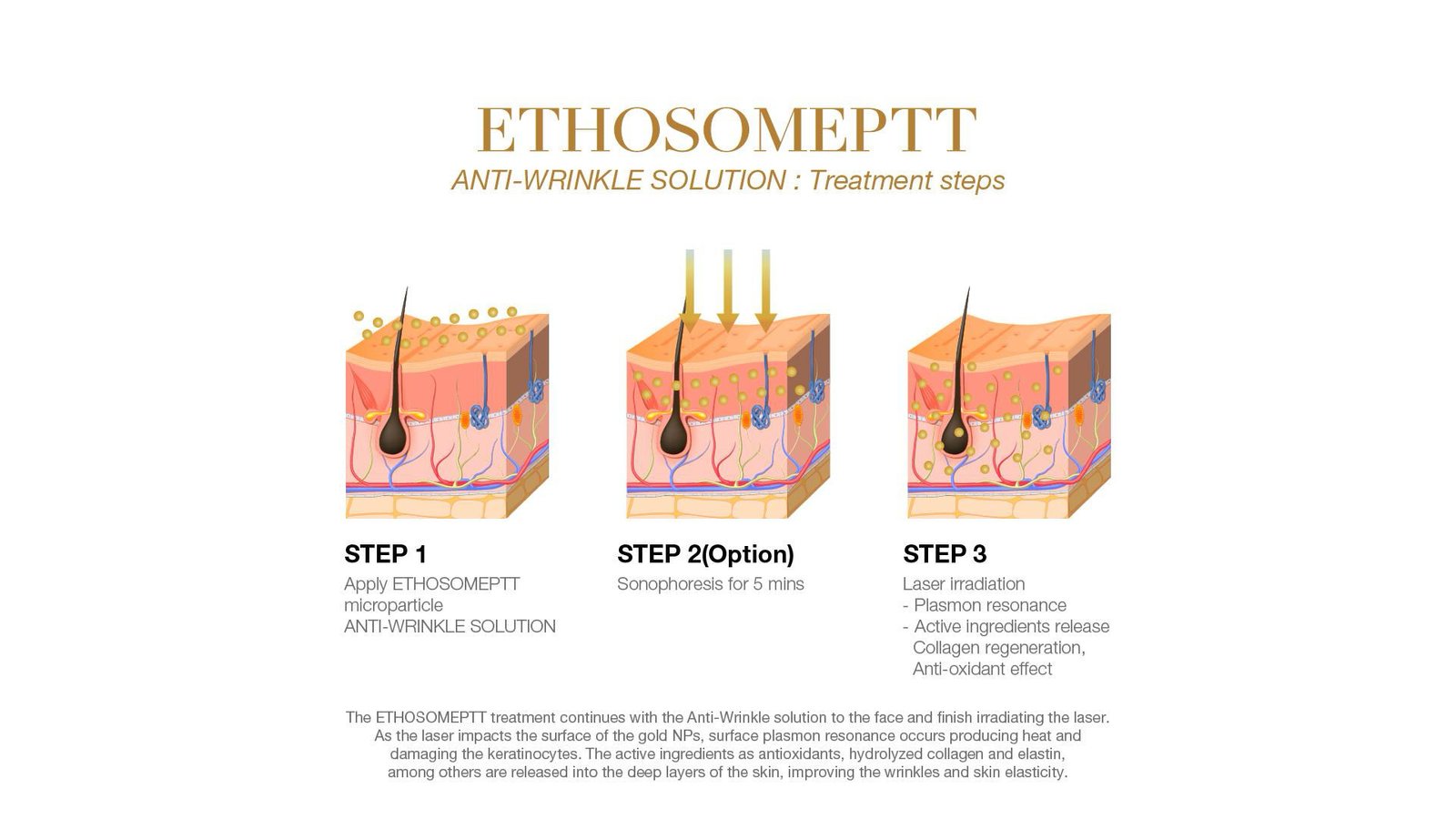 ETHOSOMEPTT
ANTI-WRINKLE SOLUTION : Treatment steps

STEP 1
Apply ETHOSOMEPTT microparticle ANTI-WRINKLE SOLUTION

STEP 2(Option)
Sonophoresis for 5 mins

STEP 3
Laser irradiation
- Plasmon resonance
- Active ingredients release Collagen regeneration, Anti-oxidant effect

The ETHOSOMEPTT treatment continues with the Anti-Wrinkle solution to the face and finish irradiating the laser. As the laser impacts the surface of the gold NPs, surface plasmon resonance occurs producing heat and damaging the keratinocytes. The active ingredients as antioxidants, hydrolyzed collagen and elastin, among others are released into the deep layers of the skin, improving the wrinkles and skin elasticity.