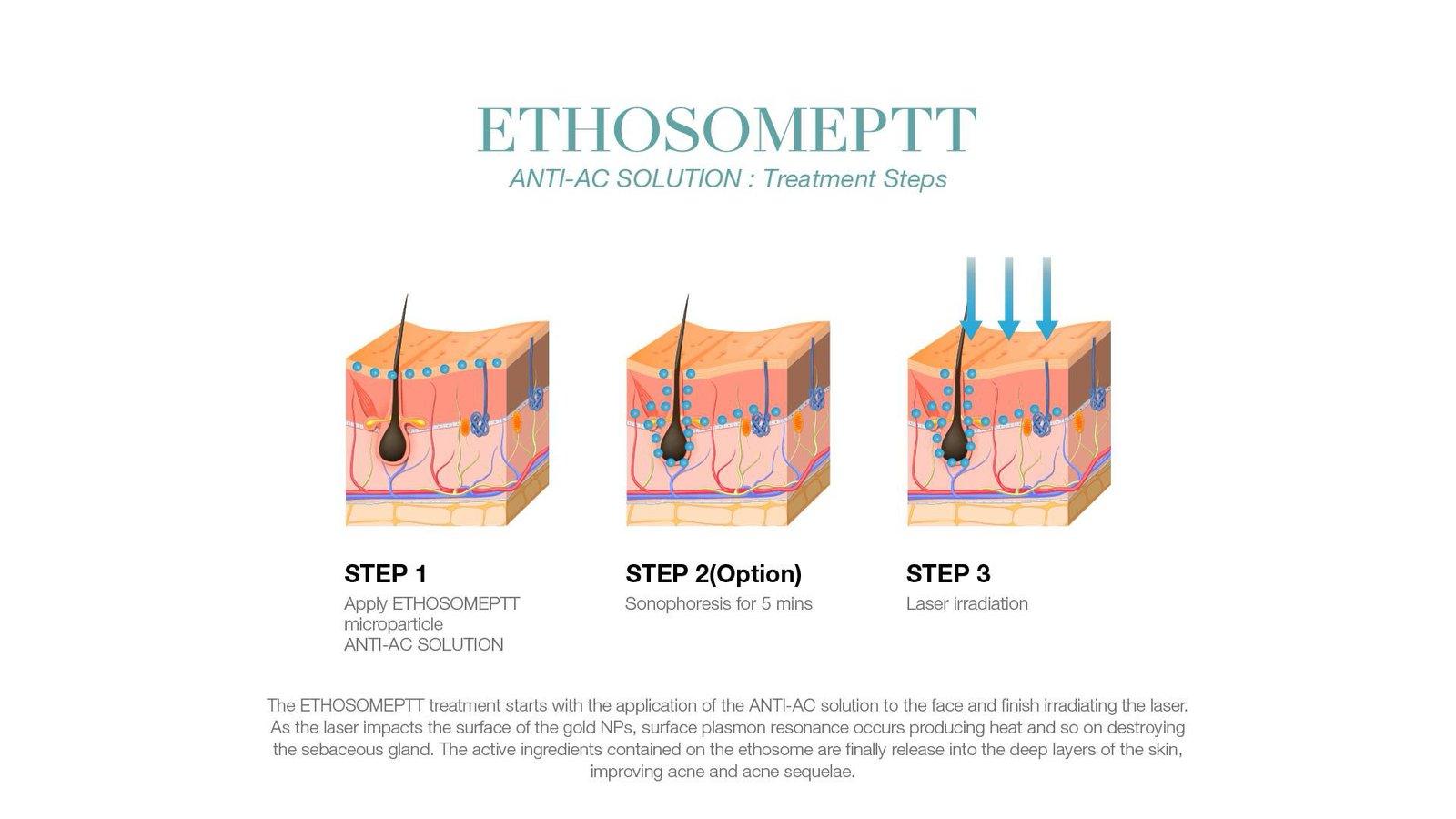 ETHOSOMEPTT
ANTI-AC SOLUTION : Treatment Steps

STEP 1
Apply ETHOSOMEPTT microparticle
ANTI-AC SOLUTION

STEP 2(Option)
Sonophoresis for 5 mins

STEP 3
Laser irradiation

The ETHOSOMEPTT treatment starts with the application of the ANTI-AC solution to the face and finish irradiating the laser. As the laser impacts the surface of the gold NPs, surface plasmon resonance occurs producing heat and so on destroying the sebaceous gland. The active ingredients contained on the ethosome are finally release into the deep layers of the skin, improving acne and acne sequelae.